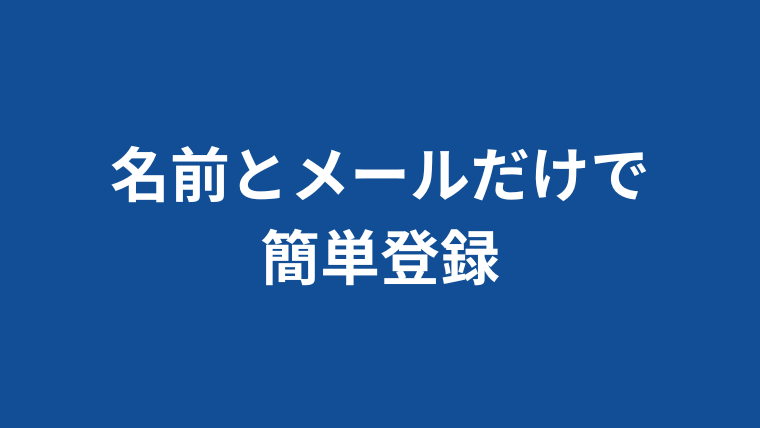 名前とメールだけで
簡単登録